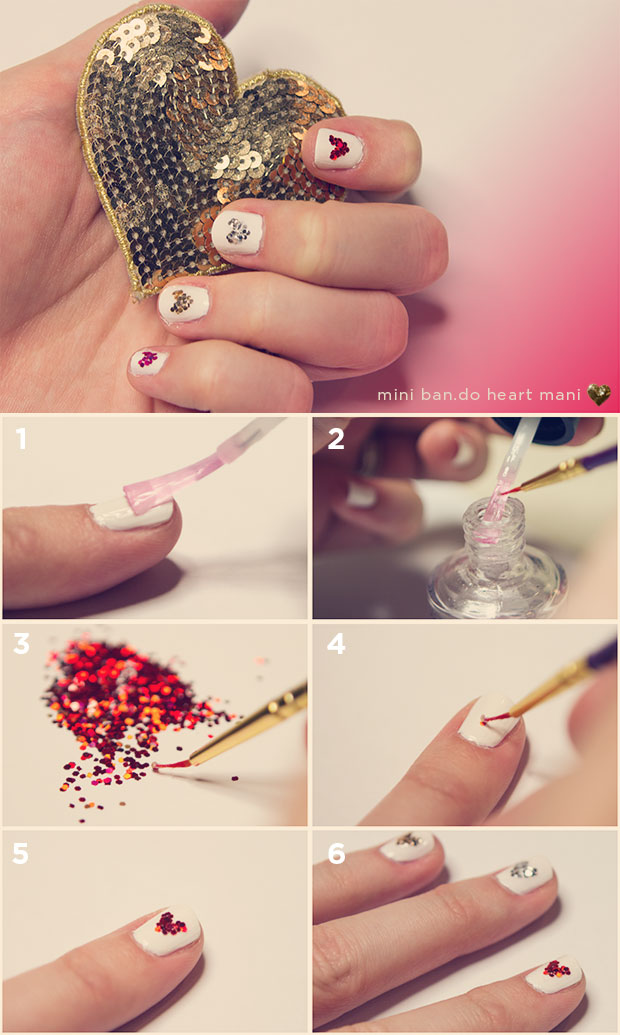 mini ban.do heart mani

1

2

3

4

5

6